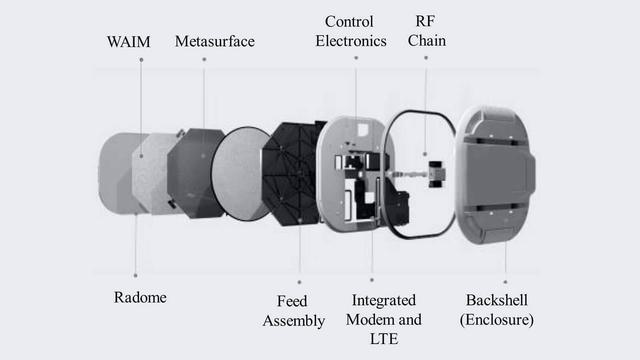 WAIM
Metasurface
Control Electronics
RF Chain
Radome
Feed Assembly
Integrated Modem and LTE
Backshell (Enclosure)